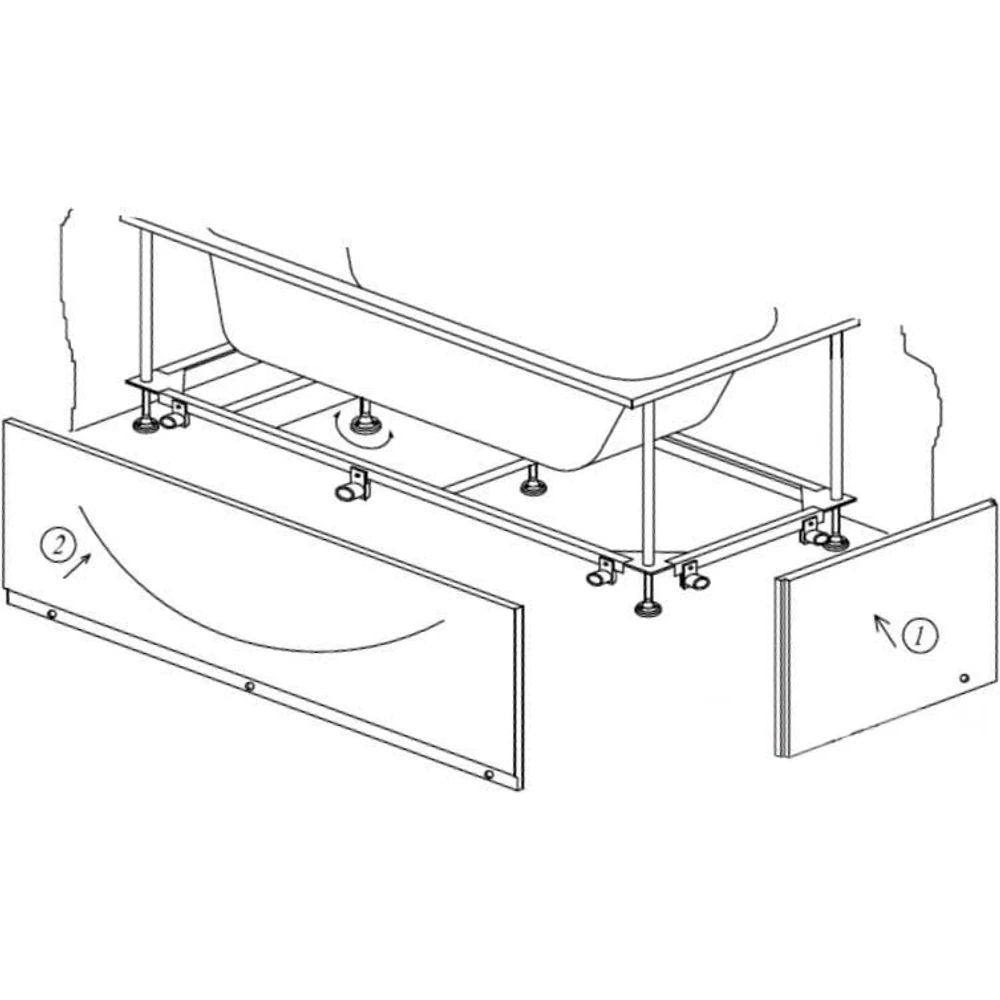 2

1