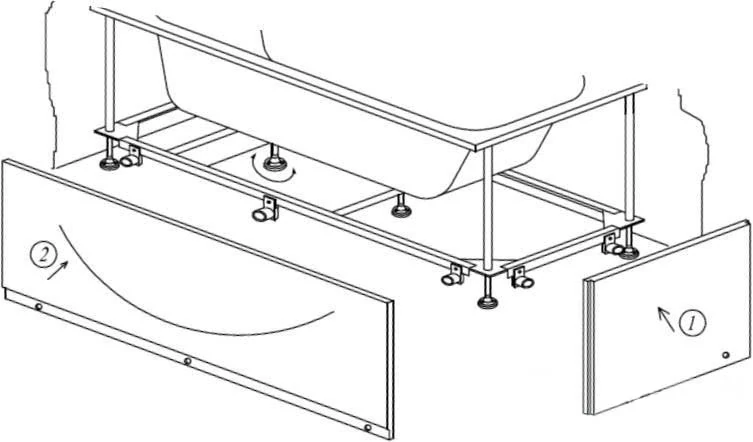 2

1